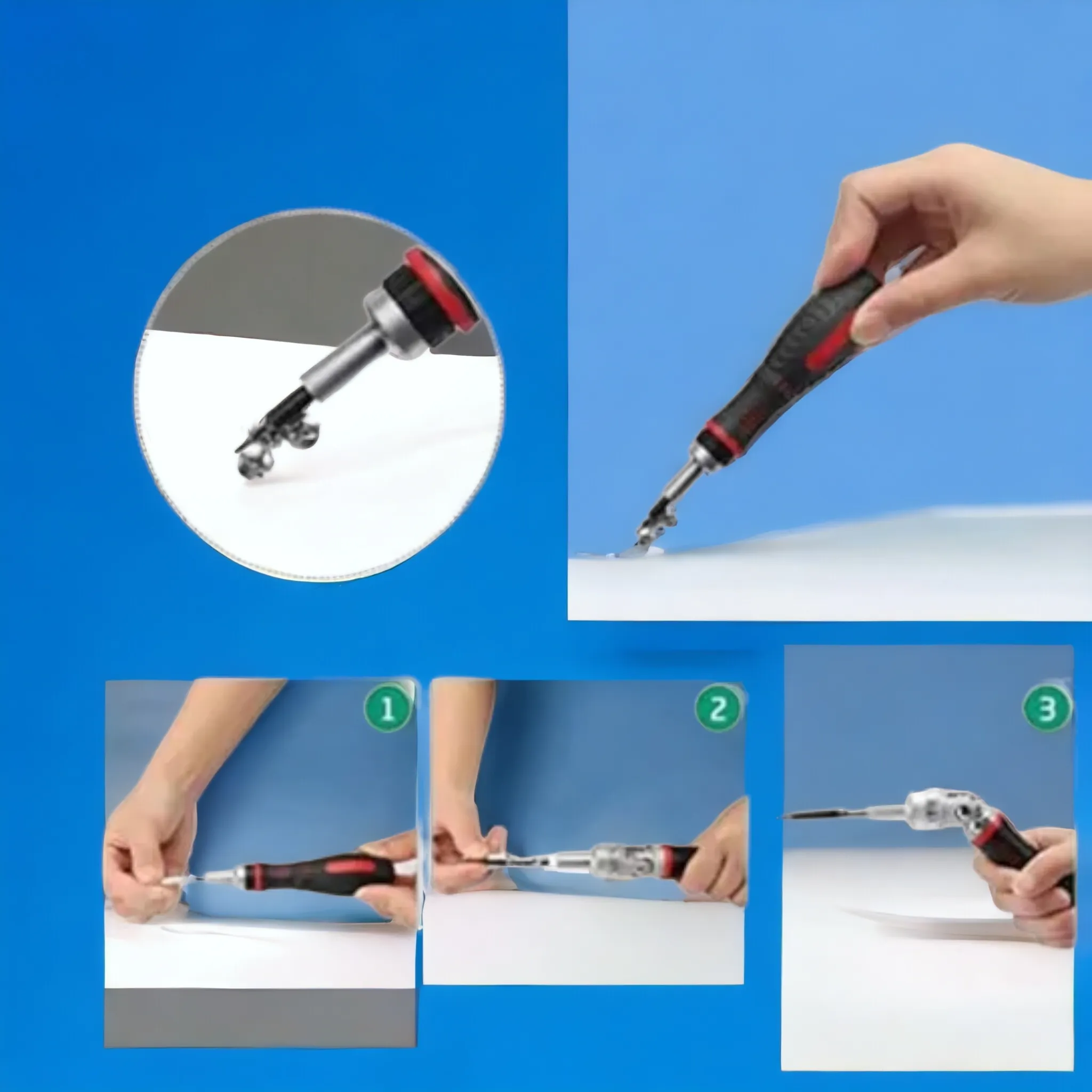 1

2

3